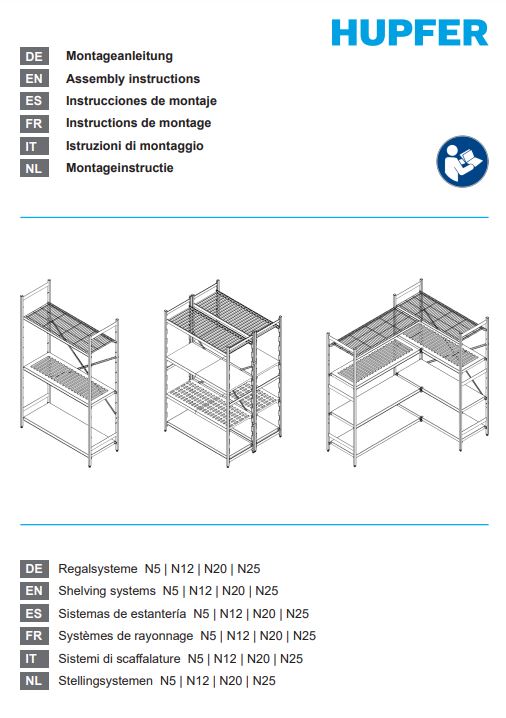 HUPFER

DE Montageanleitung
EN Assembly instructions
ES Instrucciones de montaje
FR Instructions de montage
IT Istruzioni di montaggio
NL Montageinstructie

DE Regalsysteme N5 | N12 | N20 | N25
EN Shelving systems N5 | N12 | N20 | N25
ES Sistemas de estantería N5 | N12 | N20 | N25
FR Systèmes de rayonnage N5 | N12 | N20 | N25
IT Sistemi di scaffalature N5 | N12 | N20 | N25
NL Stellingsystemen N5 | N12 | N20 | N25